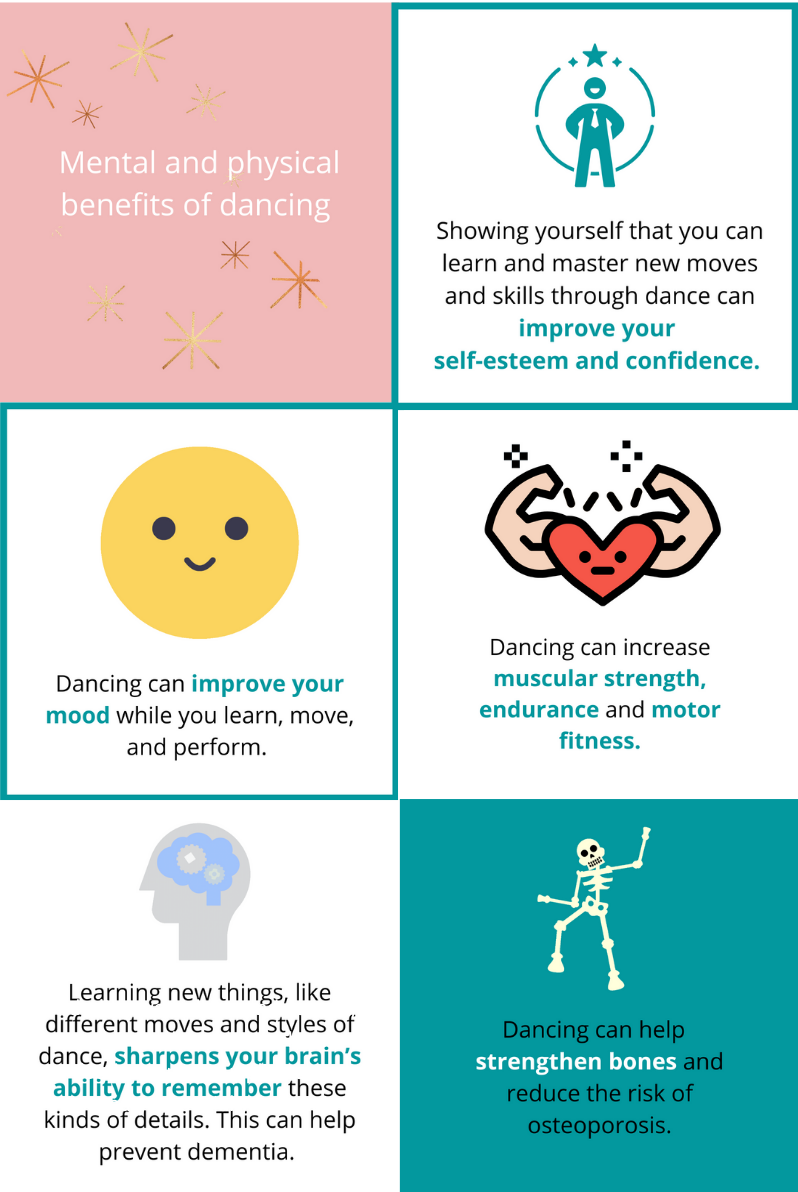 Mental and physical benefits of dancing

Showing yourself that you can learn and master new moves and skills through dance can improve your self-esteem and confidence.

Dancing can improve your mood while you learn, move, and perform.

Dancing can increase muscular strength, endurance and motor fitness.

Learning new things, like different moves and styles of dance, sharpens your brain's ability to remember these kinds of details. This can help prevent dementia.

Dancing can help strengthen bones and reduce the risk of osteoporosis.